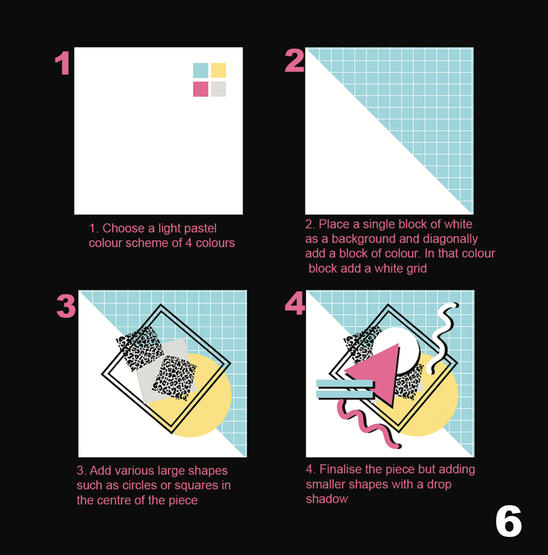 1

1. Choose a light pastel colour scheme of 4 colours

2

2. Place a single block of white as a background and diagonally add a block of colour. In that colour block add a white grid

3

3. Add various large shapes such as circles or squares in the centre of the piece

4

4. Finalise the piece but adding smaller shapes with a drop shadow

6